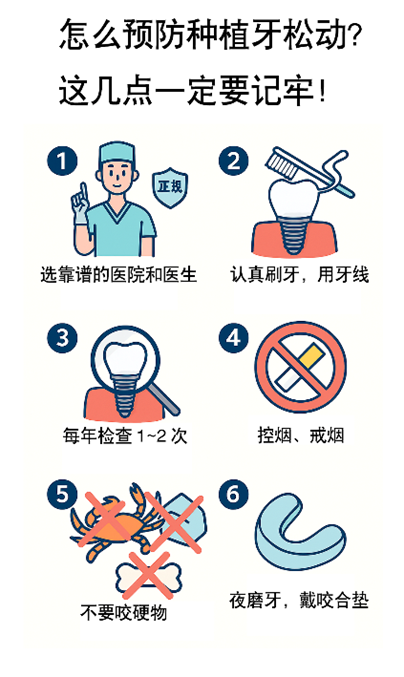 怎么预防种植牙松动?

这几点一定要记牢!

1

正规

选靠谱的医院和医生

2

认真刷牙，用牙线

3

每年检查 1~2 次

4

控烟、戒烟

5

不要咬硬物

6

夜磨牙，戴咬合垫